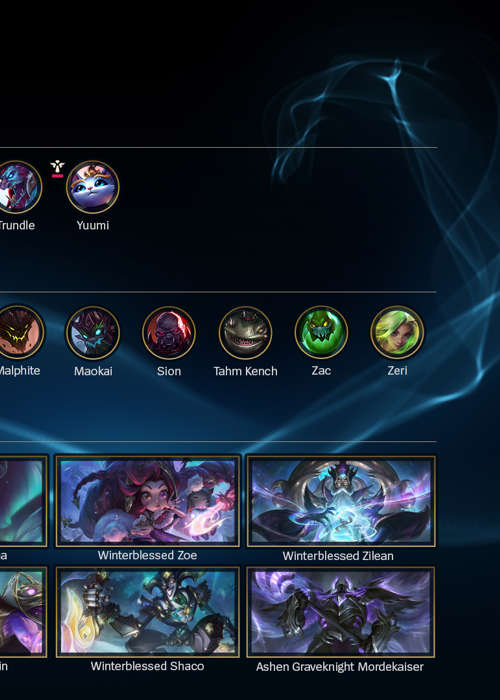 Trundle

Yuumi

Malphite

Maokai

Sion

Tahm Kench

Zac

Zeri

a

Winterblessed Zoe

Winterblessed Zilean

in

Winterblessed Shaco

Ashen Graveknight Mordekaiser